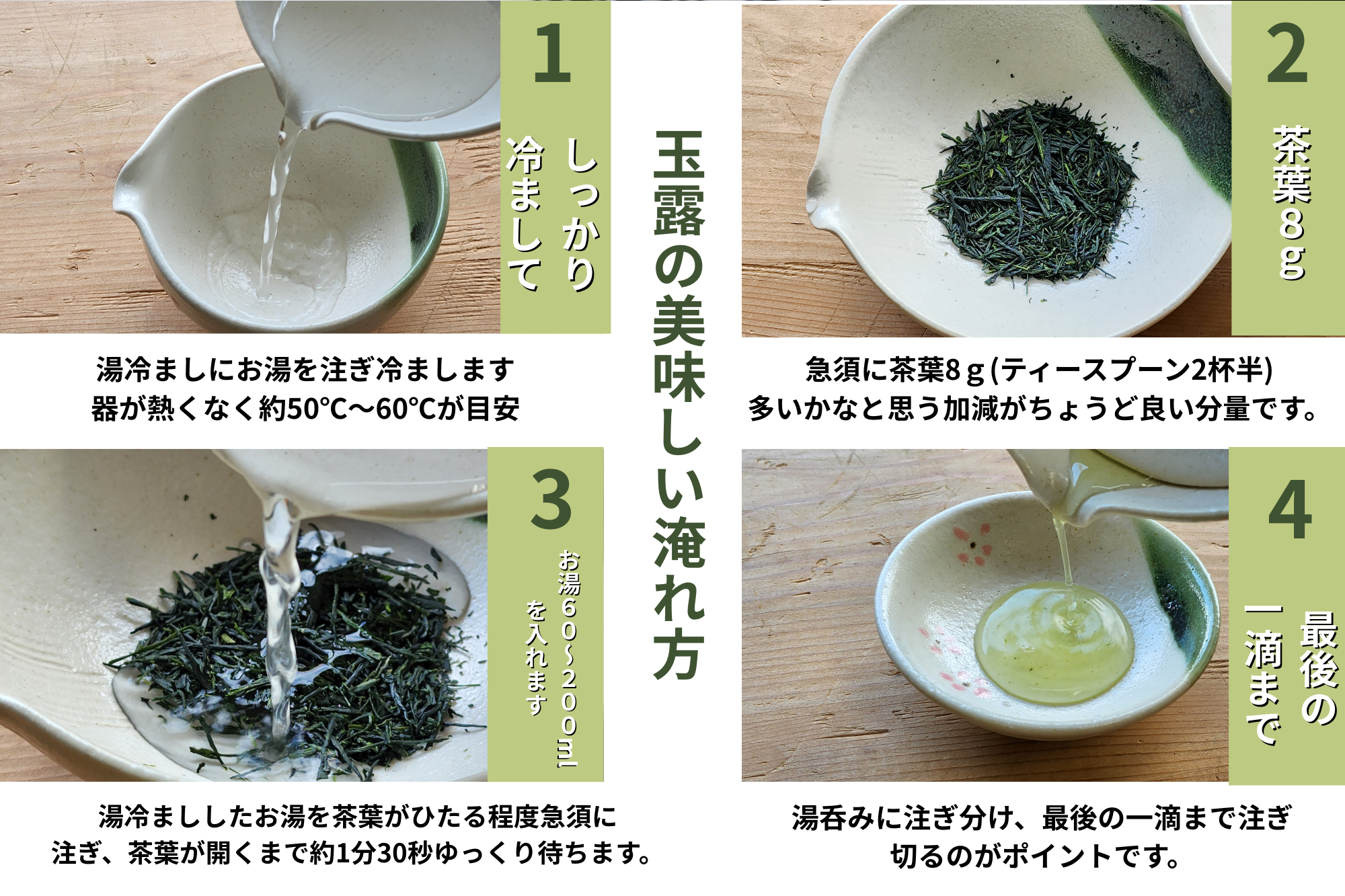 玉露の美味しい淹れ方

1
しっかり冷まして

湯冷ましにお湯を注ぎ冷まします
器が熱くなく約50℃〜60℃が目安

2
茶葉8g

急須に茶葉8ｇ(ティースプーン2杯半)
多いかなと思う加減がちょうど良い分量です。

3
お湯60〜200ml
を入れます

湯冷まししたお湯を茶葉がひたる程度急須に
注ぎ、茶葉が開くまで約1分30秒ゆっくり待ちます。

4
最後の一滴まで

湯呑みに注ぎ分け、最後の一滴まで注ぎ
切るのがポイントです。